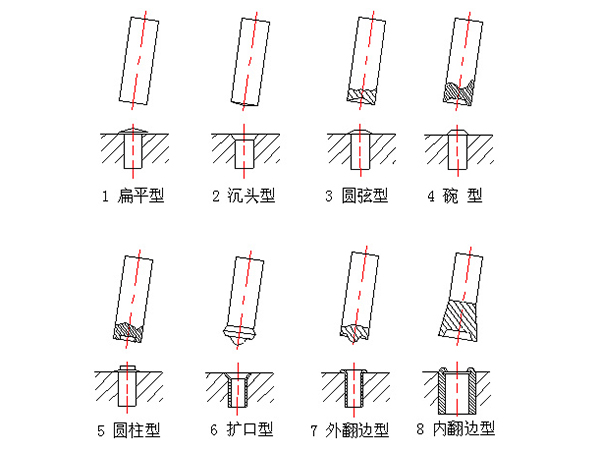 1 扁平型

2 沉头型

3 圆弦型

4 碗 型

5 圆柱型

6 扩口型

7 外翻边型

8 内翻边型